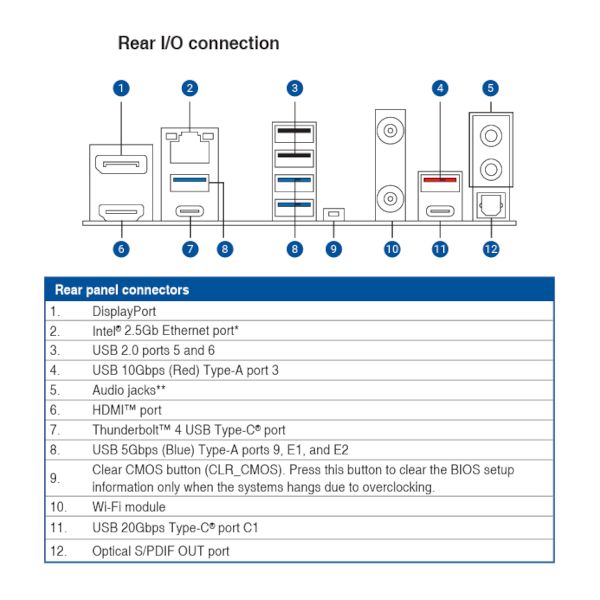 Rear I/O connection

1 2 3 4 5

6 7 8 8 9 10 11 12

| Rear panel connectors | |
|---|---|
| 1. | DisplayPort |
| 2. | Intel® 2.5Gb Ethernet port* |
| 3. | USB 2.0 ports 5 and 6 |
| 4. | USB 10Gbps (Red) Type-A port 3 |
| 5. | Audio jacks** |
| 6. | HDMI™ port |
| 7. | Thunderbolt™ 4 USB Type-C® port |
| 8. | USB 5Gbps (Blue) Type-A ports 9, E1, and E2 |
| 9. | Clear CMOS button (CLR_CMOS). Press this button to clear the BIOS setup information only when the systems hangs due to overclocking. |
| 10. | Wi-Fi module |
| 11. | USB 20Gbps Type-C® port C1 |
| 12. | Optical S/PDIF OUT port |