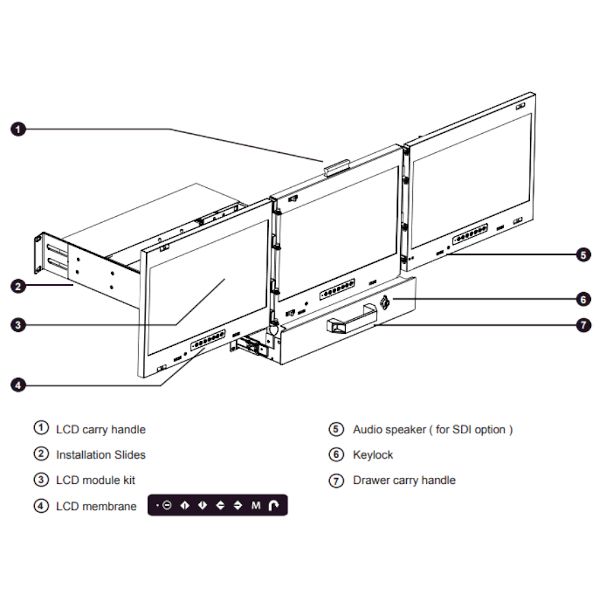 1
2
3
4
5
6
7

① LCD carry handle
② Installation Slides
③ LCD module kit
④ LCD membrane M

⑤ Audio speaker ( for SDI option )
⑥ Keylock
⑦ Drawer carry handle