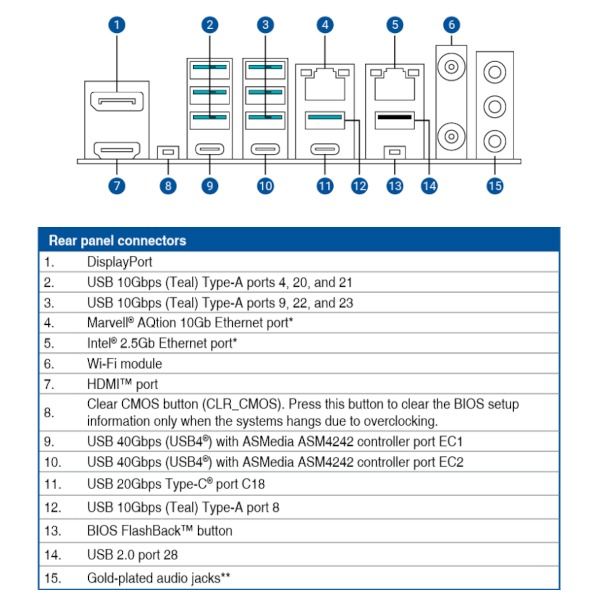 1 2 3 4 5 6

7 8 9 10 11 12 13 14 15

| Rear panel connectors | |
|---|---|
| 1. | DisplayPort |
| 2. | USB 10Gbps (Teal) Type-A ports 4, 20, and 21 |
| 3. | USB 10Gbps (Teal) Type-A ports 9, 22, and 23 |
| 4. | Marvell® AQtion 10Gb Ethernet port* |
| 5. | Intel® 2.5Gb Ethernet port* |
| 6. | Wi-Fi module |
| 7. | HDMI™ port |
| 8. | Clear CMOS button (CLR_CMOS). Press this button to clear the BIOS setup information only when the systems hangs due to overclocking. |
| 9. | USB 40Gbps (USB4®) with ASMedia ASM4242 controller port EC1 |
| 10. | USB 40Gbps (USB4®) with ASMedia ASM4242 controller port EC2 |
| 11. | USB 20Gbps Type-C® port C18 |
| 12. | USB 10Gbps (Teal) Type-A port 8 |
| 13. | BIOS FlashBack™ button |
| 14. | USB 2.0 port 28 |
| 15. | Gold-plated audio jacks** |